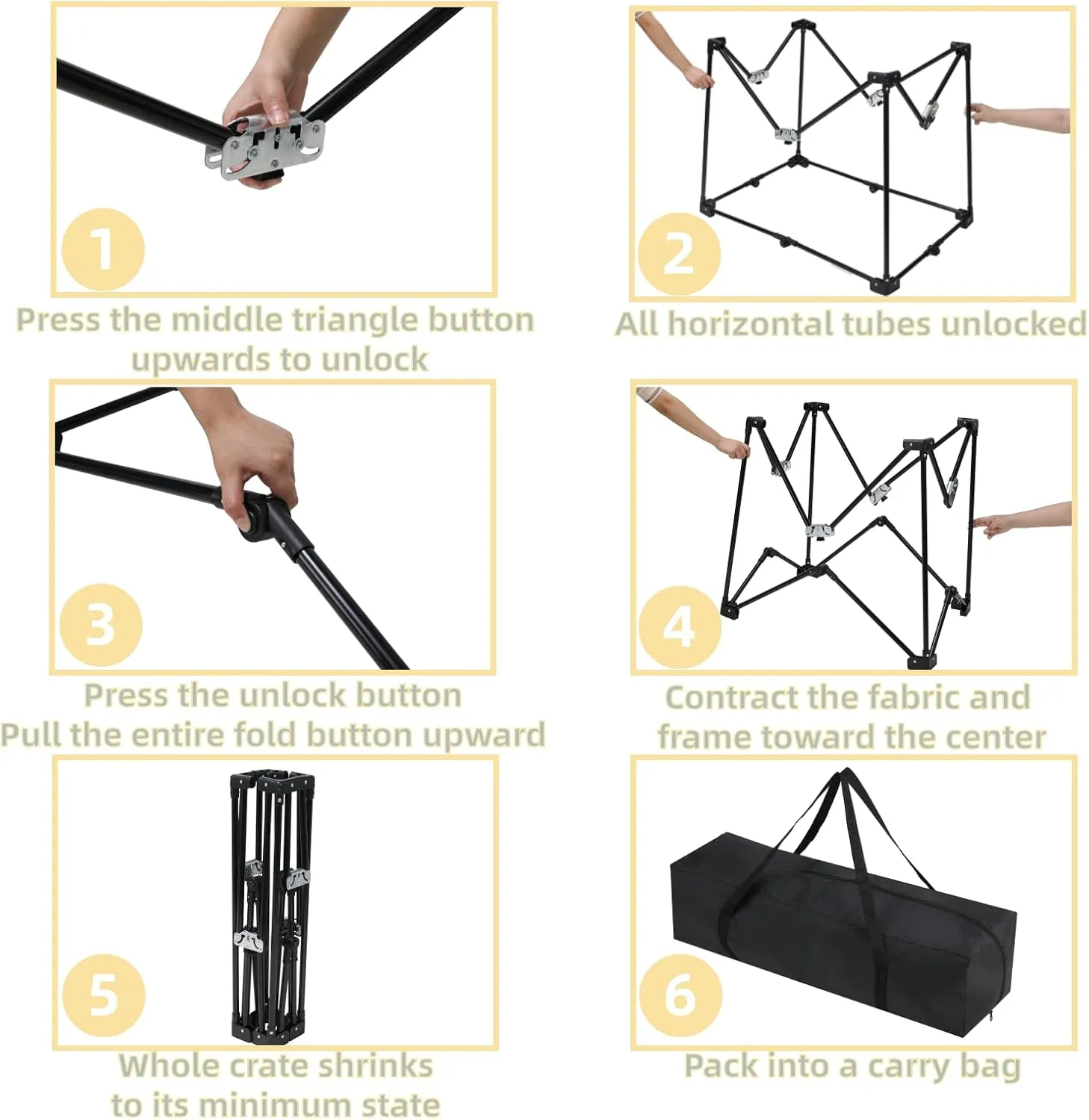 1

Press the middle triangle button upwards to unlock

2

All horizontal tubes unlocked

3

Press the unlock button
Pull the entire fold button upward

4

Contract the fabric and frame toward the center

5

Whole crate shrinks to its minimum state

6

Pack into a carry bag