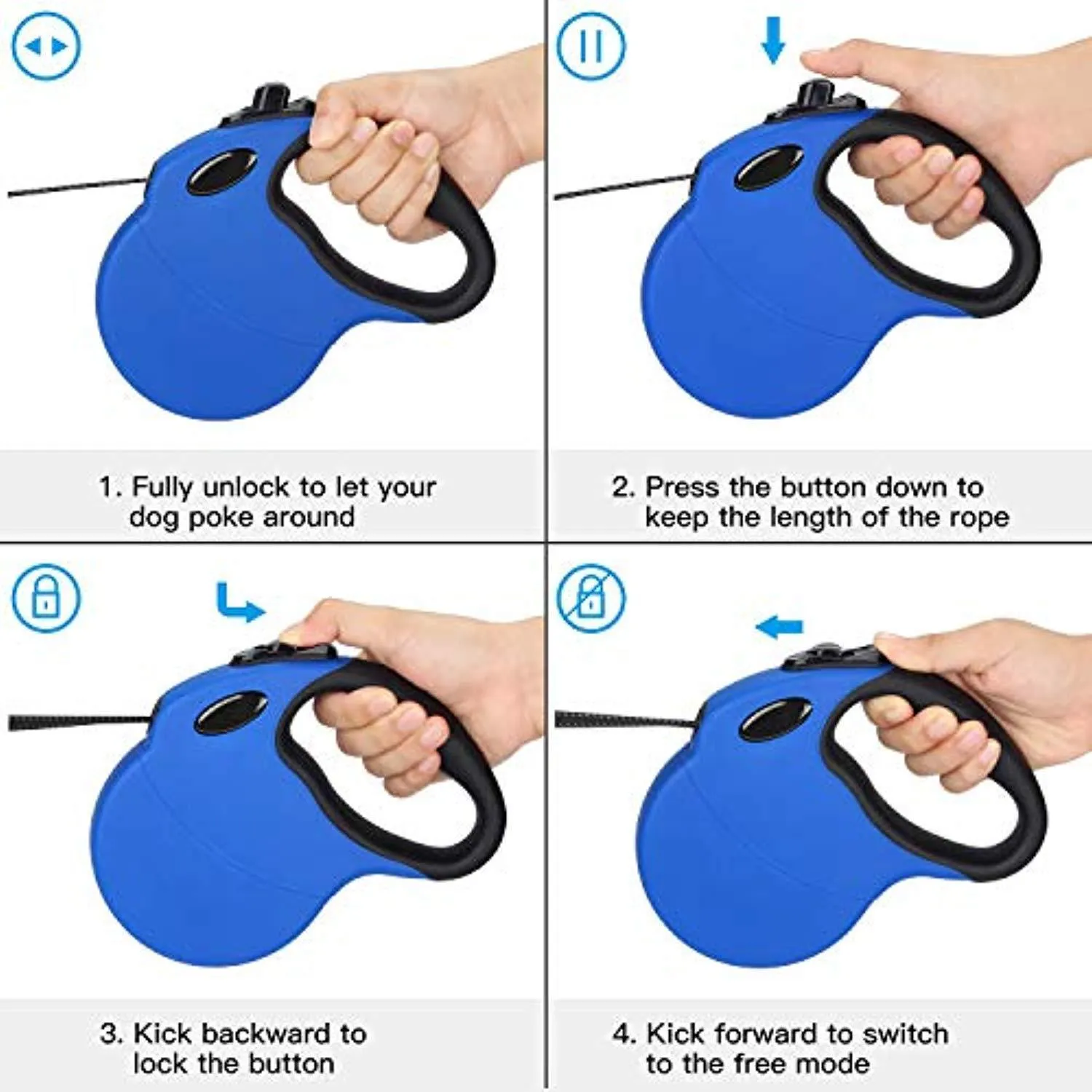 1. Fully unlock to let your dog poke around

2. Press the button down to keep the length of the rope

3. Kick backward to lock the button

4. Kick forward to switch to the free mode