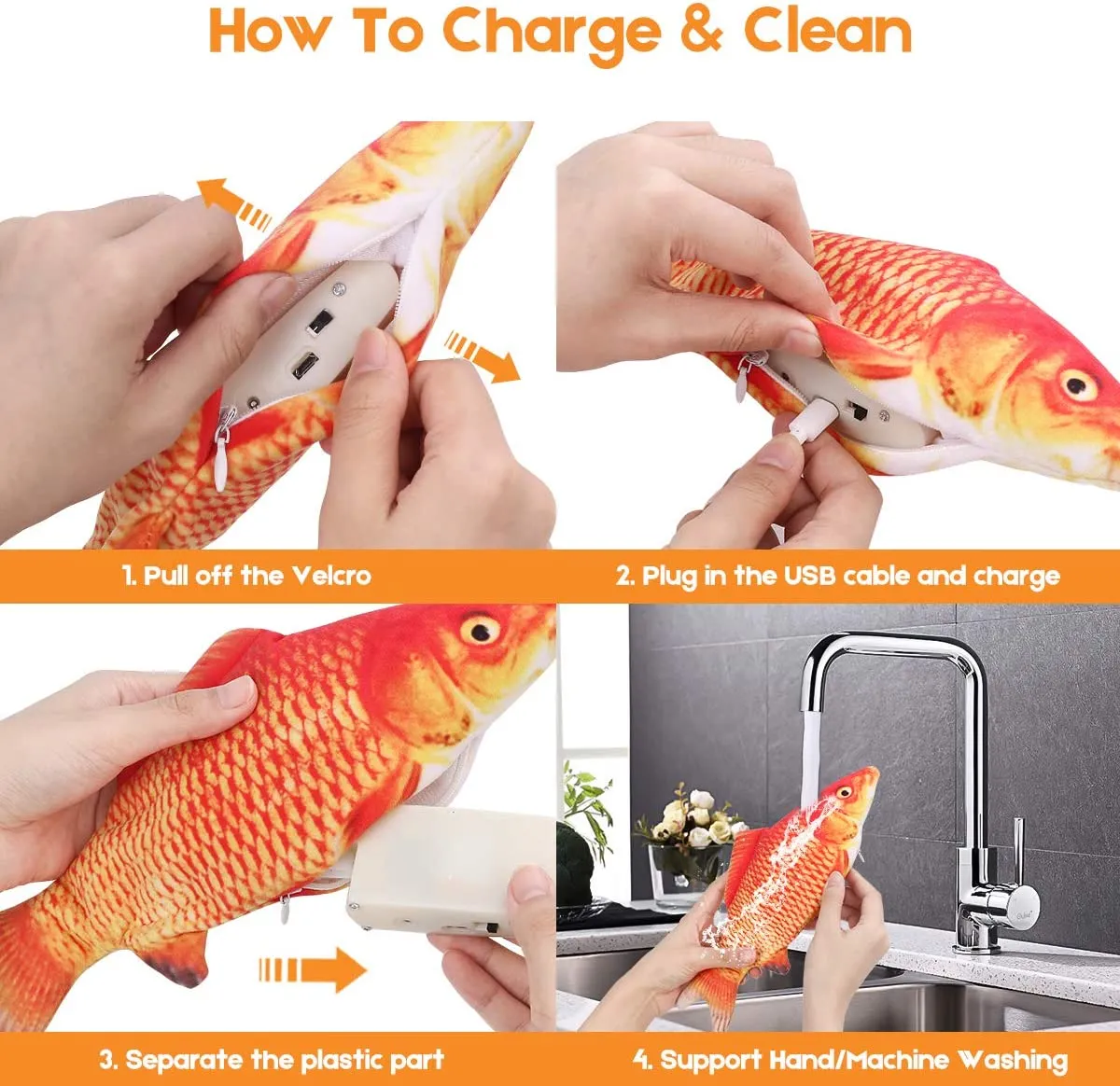 How To Charge & Clean

1. Pull off the Velcro

2. Plug in the USB cable and charge

3. Separate the plastic part

4. Support Hand/Machine Washing