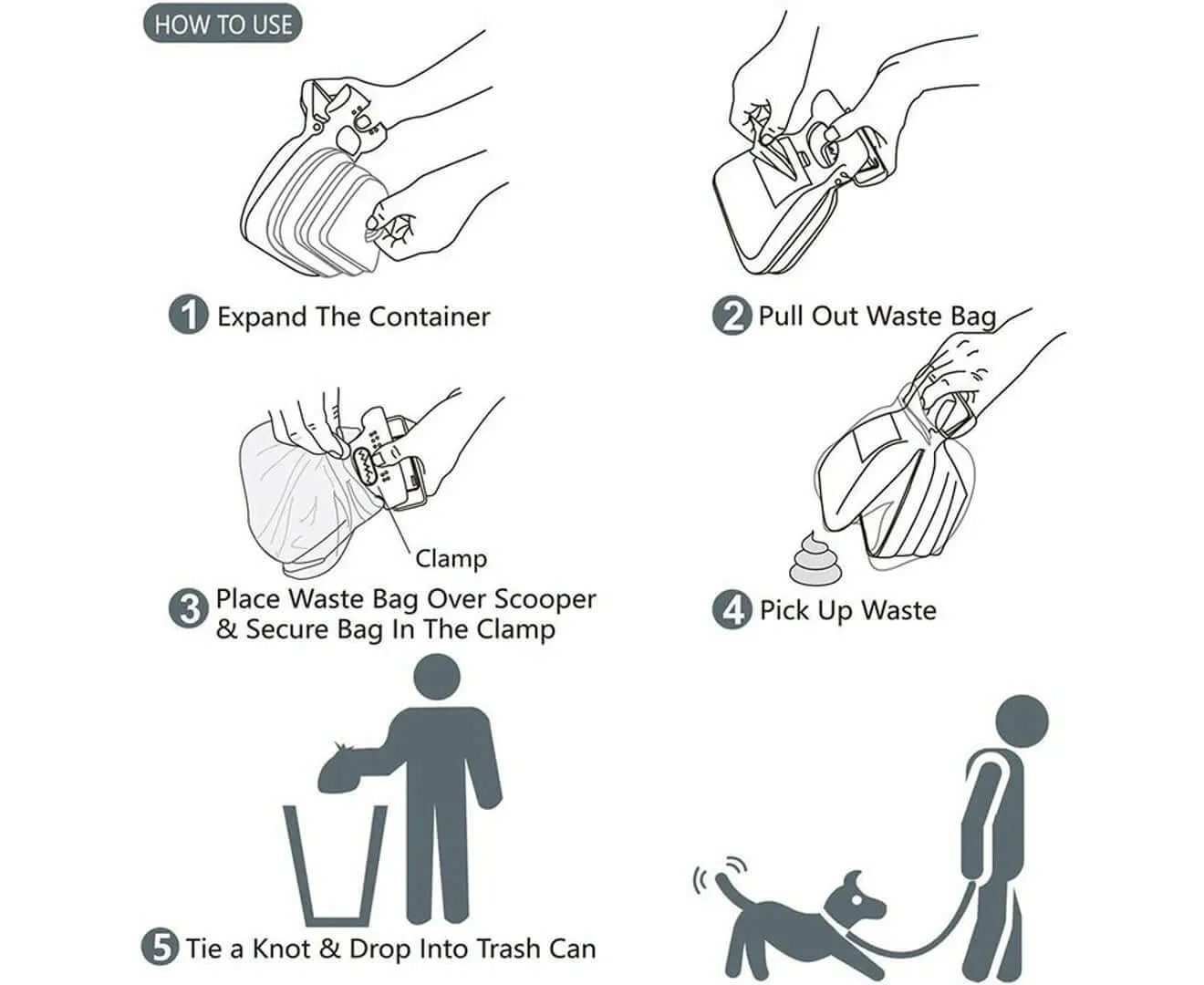 HOW TO USE

1 Expand The Container

2 Pull Out Waste Bag

Clamp

3 Place Waste Bag Over Scooper & Secure Bag In The Clamp

4 Pick Up Waste

5 Tie a Knot & Drop Into Trash Can