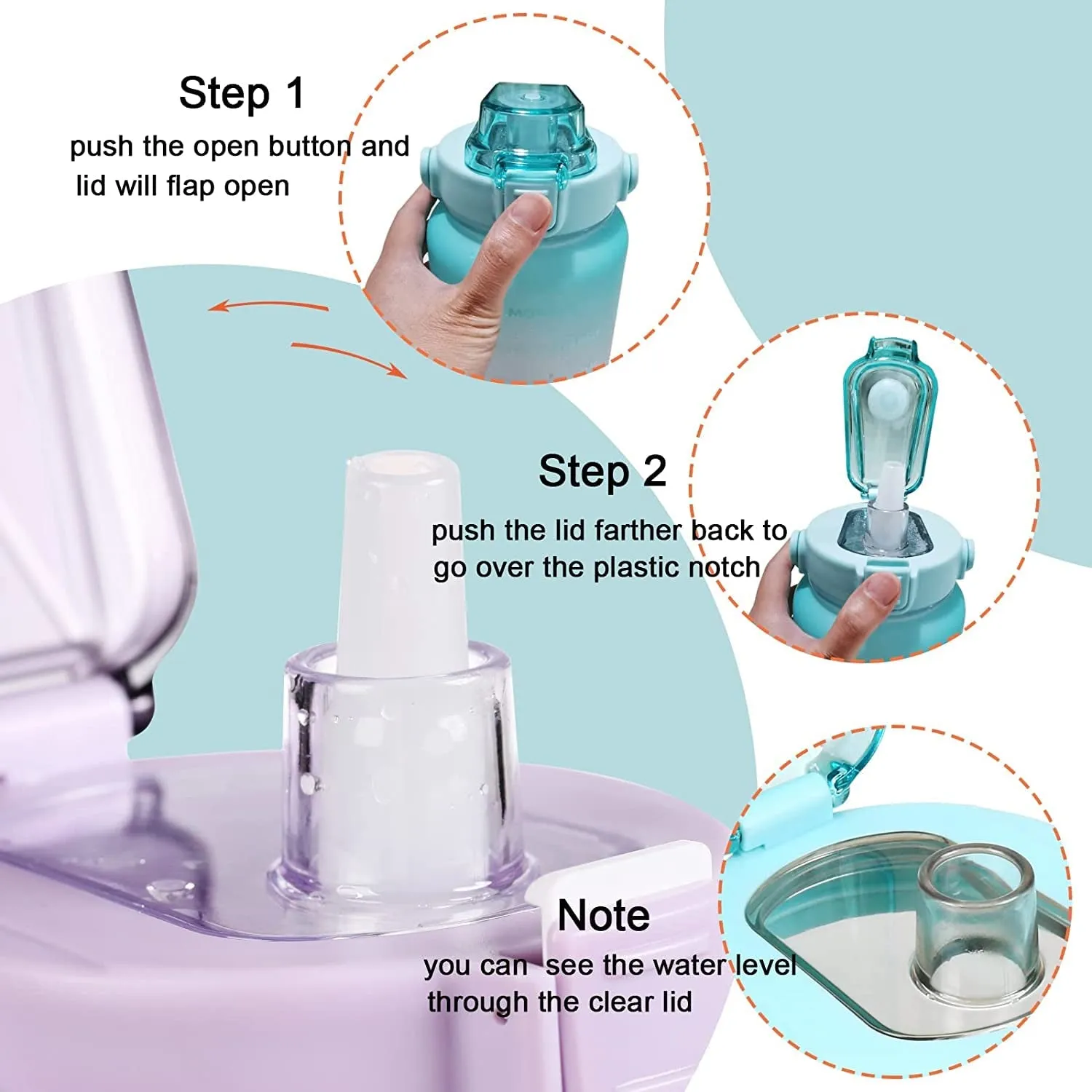 Step 1
push the open button and lid will flap open

Step 2
push the lid farther back to go over the plastic notch

Note
you can see the water level through the clear lid