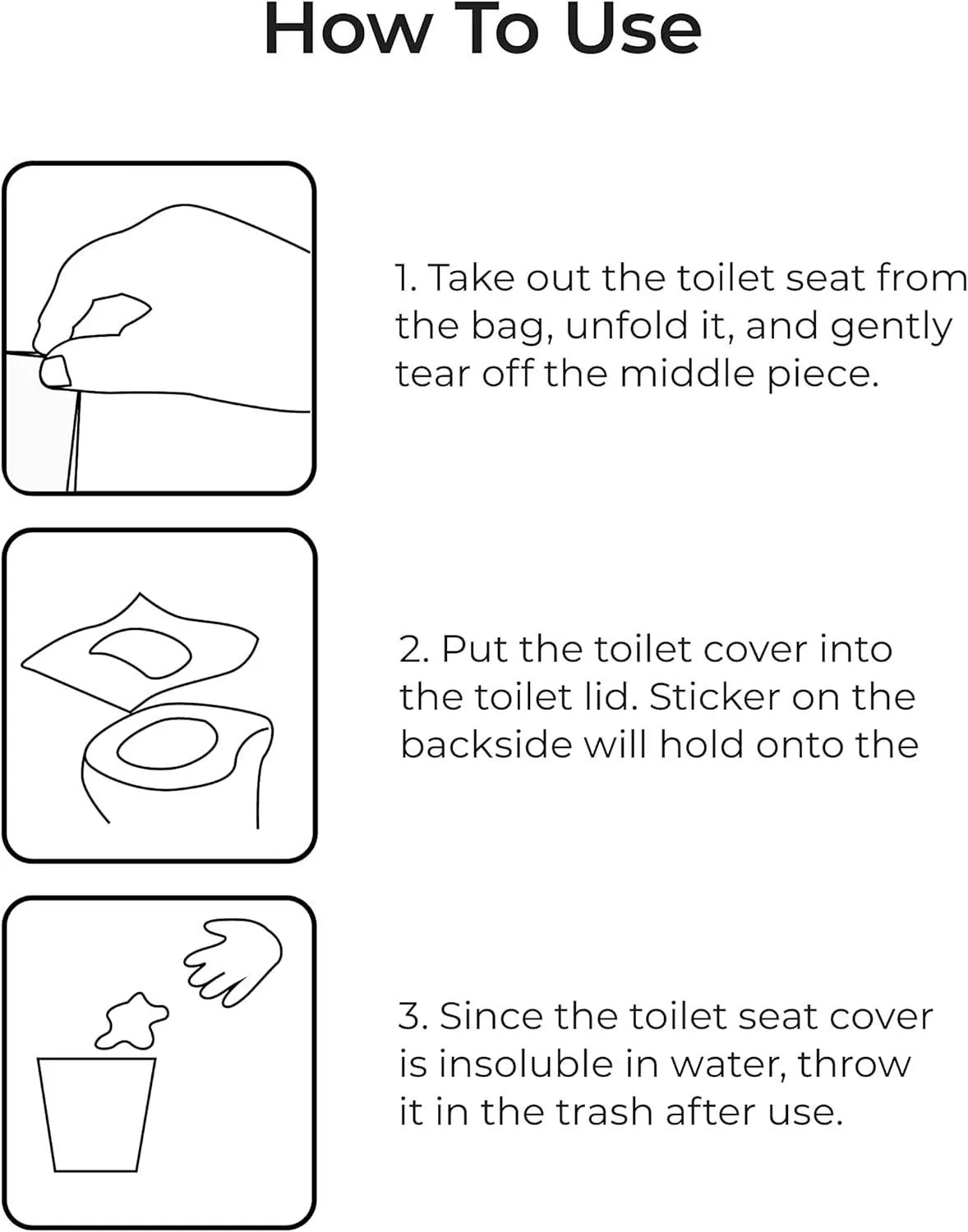 How To Use

1. Take out the toilet seat from the bag, unfold it, and gently tear off the middle piece.

2. Put the toilet cover into the toilet lid. Sticker on the backside will hold onto the

3. Since the toilet seat cover is insoluble in water, throw it in the trash after use.