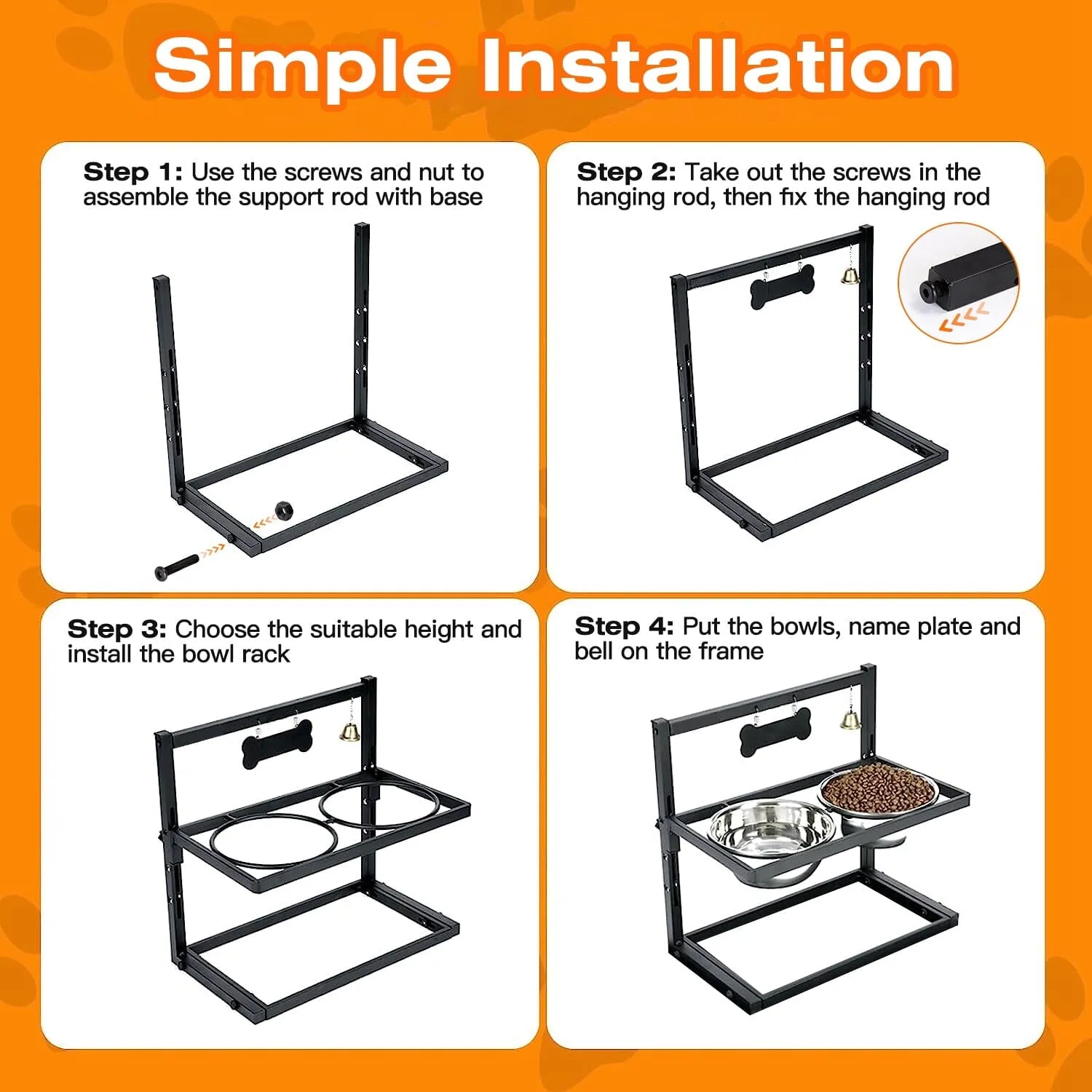 Simple Installation

Step 1: Use the screws and nut to assemble the support rod with base

Step 2: Take out the screws in the hanging rod, then fix the hanging rod

Step 3: Choose the suitable height and install the bowl rack

Step 4: Put the bowls, name plate and bell on the frame