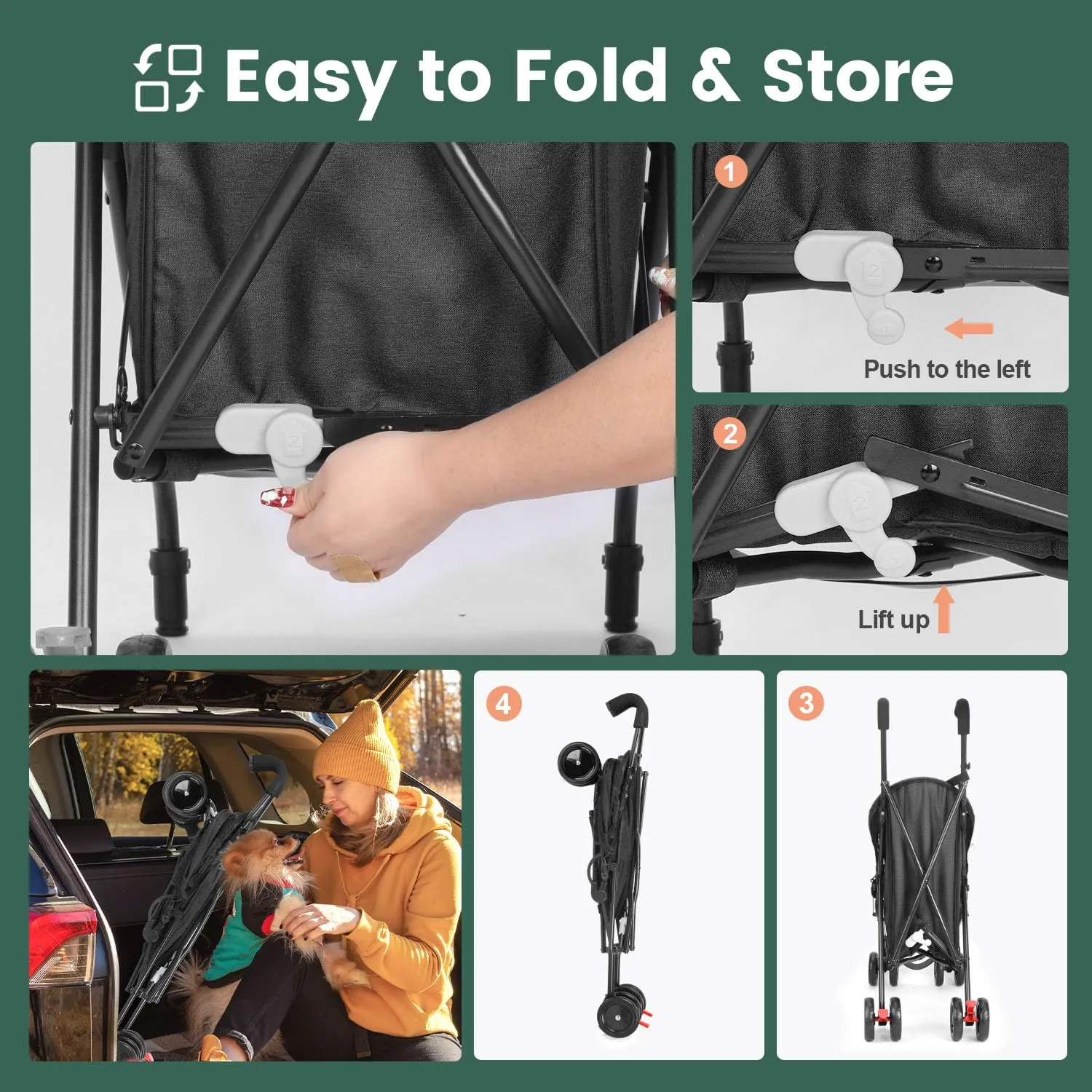 Easy to Fold & Store

1

Push to the left

2

Lift up

4

3